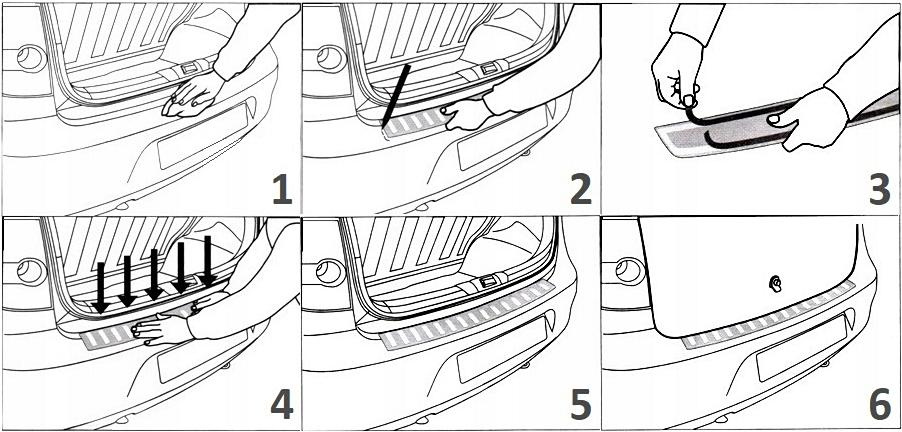 1
2
3
4
5
6